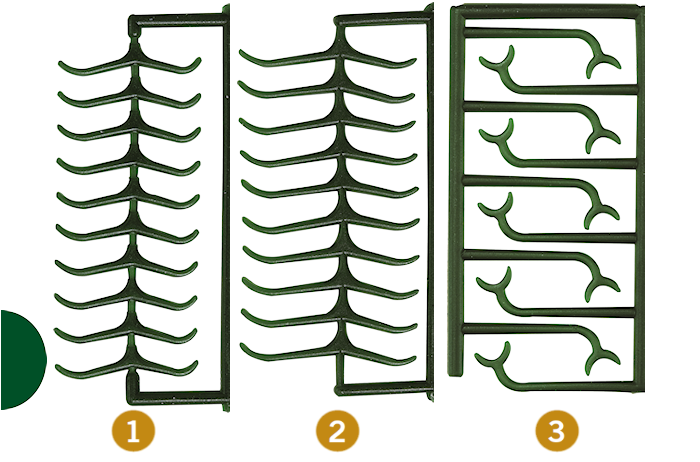 1

2

3